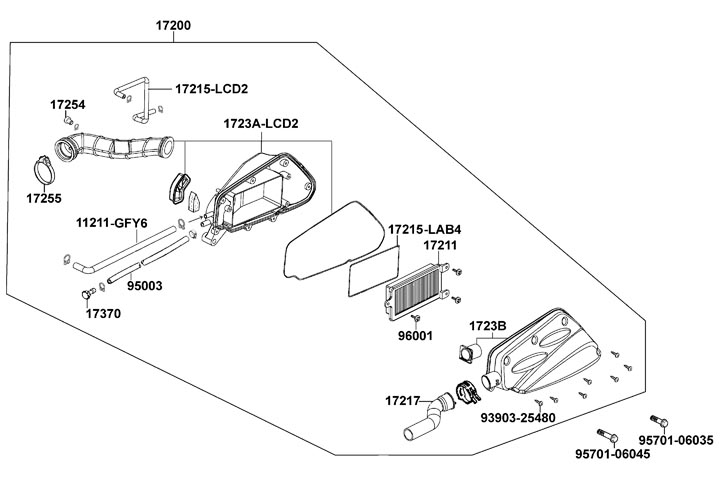 17200

17215-LCD2

17254

1723A-LCD2

17255

11211-GFY6

17215-LAB4

17211

95003

17370

96001

1723B

17217

93903-25480

95701-06035

95701-06045